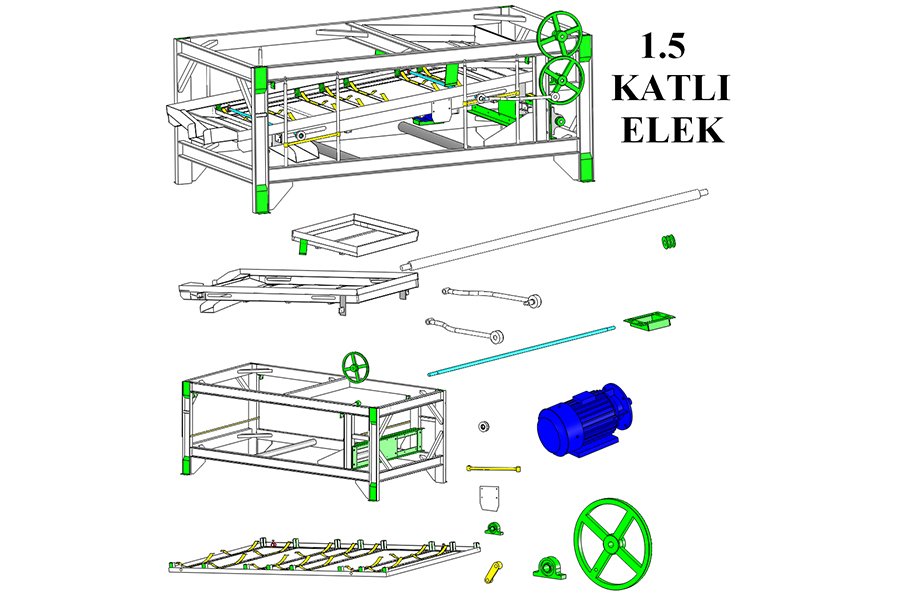 1.5
KATLI
ELEK