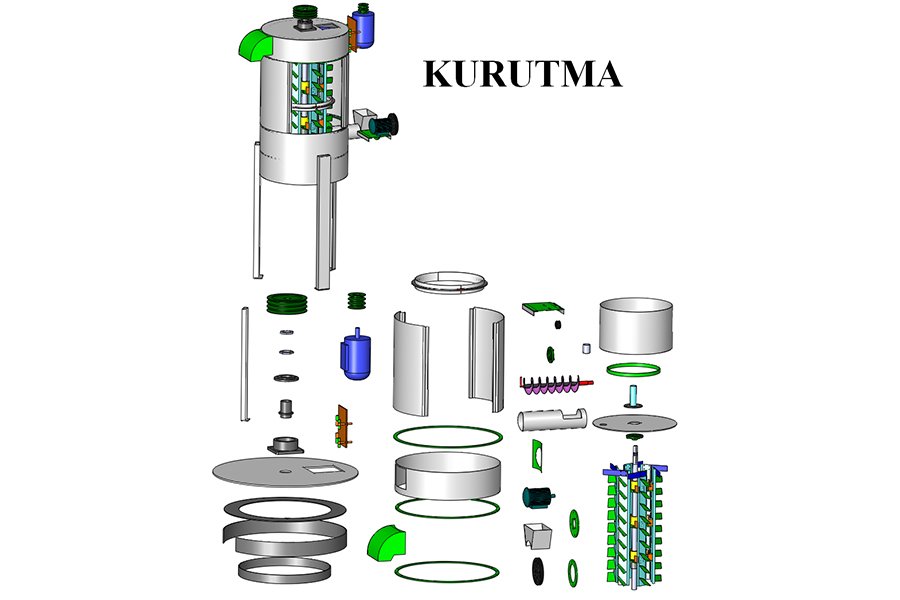 KURUTMA